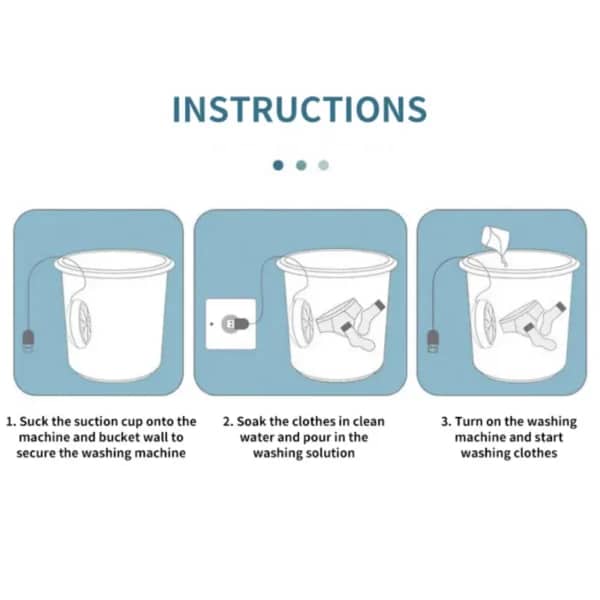 INSTRUCTIONS

1. Suck the suction cup onto the machine and bucket wall to secure the washing machine

2. Soak the clothes in clean water and pour in the washing solution

3. Turn on the washing machine and start washing clothes