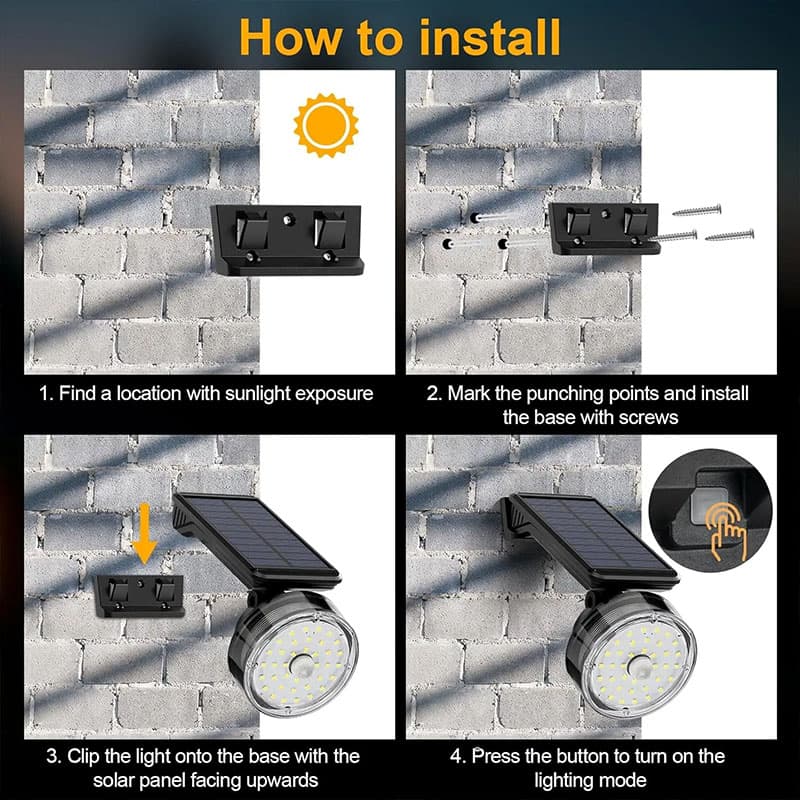 How to install

1. Find a location with sunlight exposure

2. Mark the punching points and install the base with screws

3. Clip the light onto the base with the solar panel facing upwards

4. Press the button to turn on the lighting mode