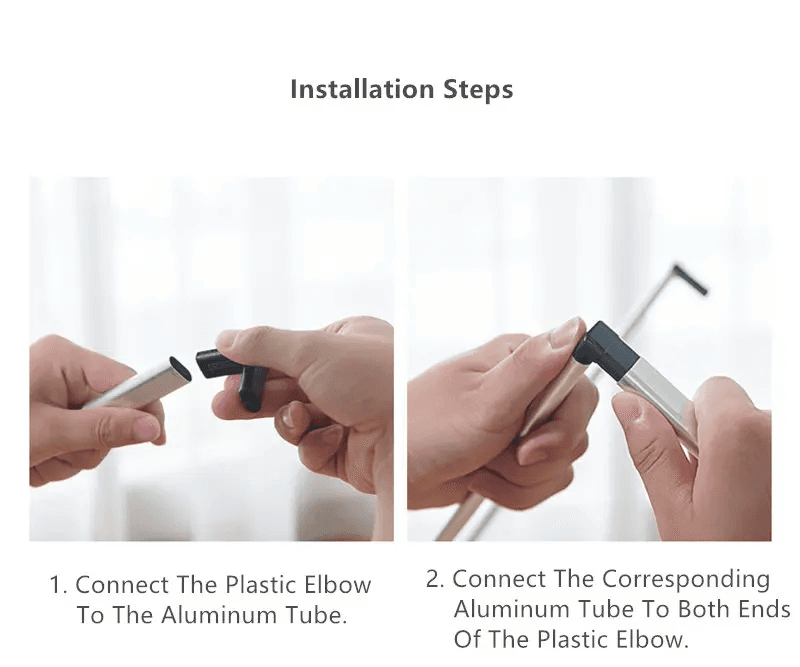 Installation Steps

1. Connect The Plastic Elbow To The Aluminum Tube.

2. Connect The Corresponding Aluminum Tube To Both Ends Of The Plastic Elbow.