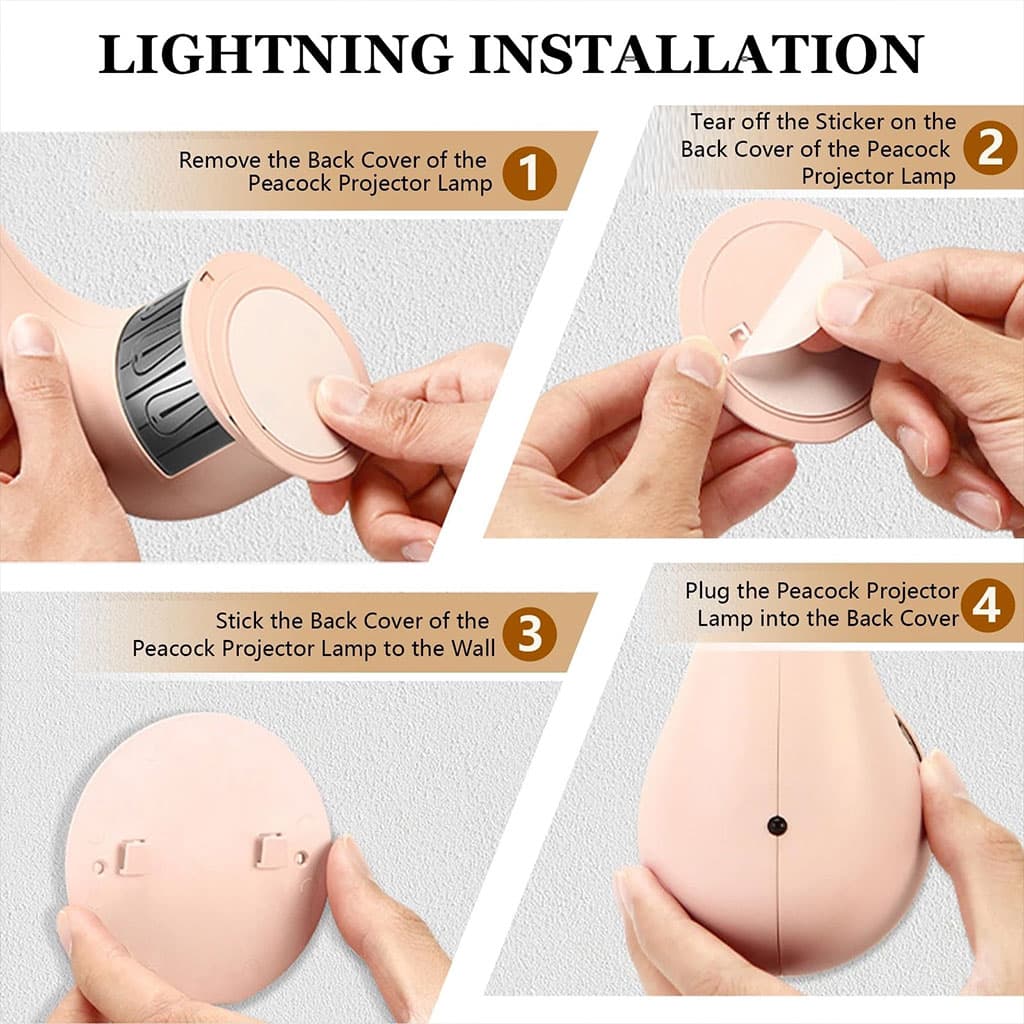 LIGHTNING INSTALLATION

Remove the Back Cover of the Peacock Projector Lamp 1

Tear off the Sticker on the Back Cover of the Peacock Projector Lamp 2

Stick the Back Cover of the Peacock Projector Lamp to the Wall 3

Plug the Peacock Projector Lamp into the Back Cover 4