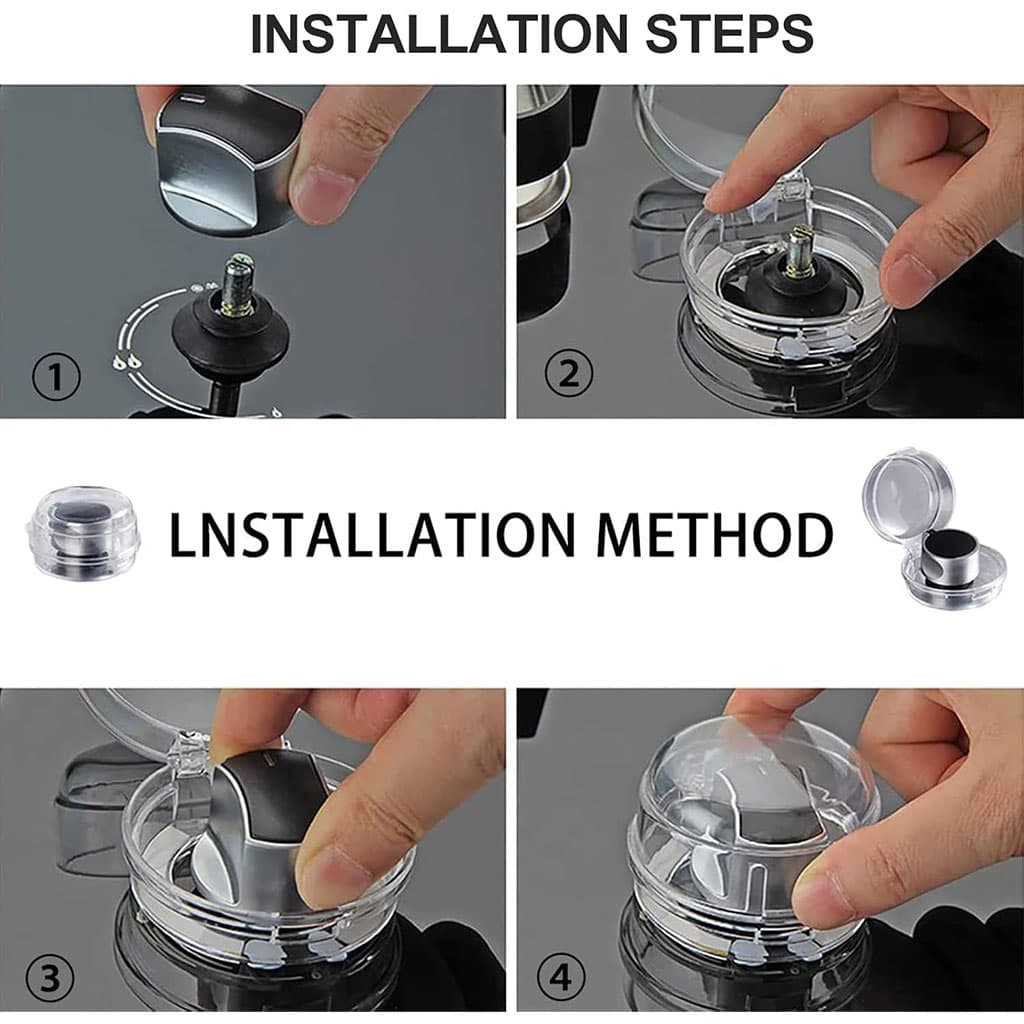 INSTALLATION STEPS

①

②

LNSTALLATION METHOD

③

④