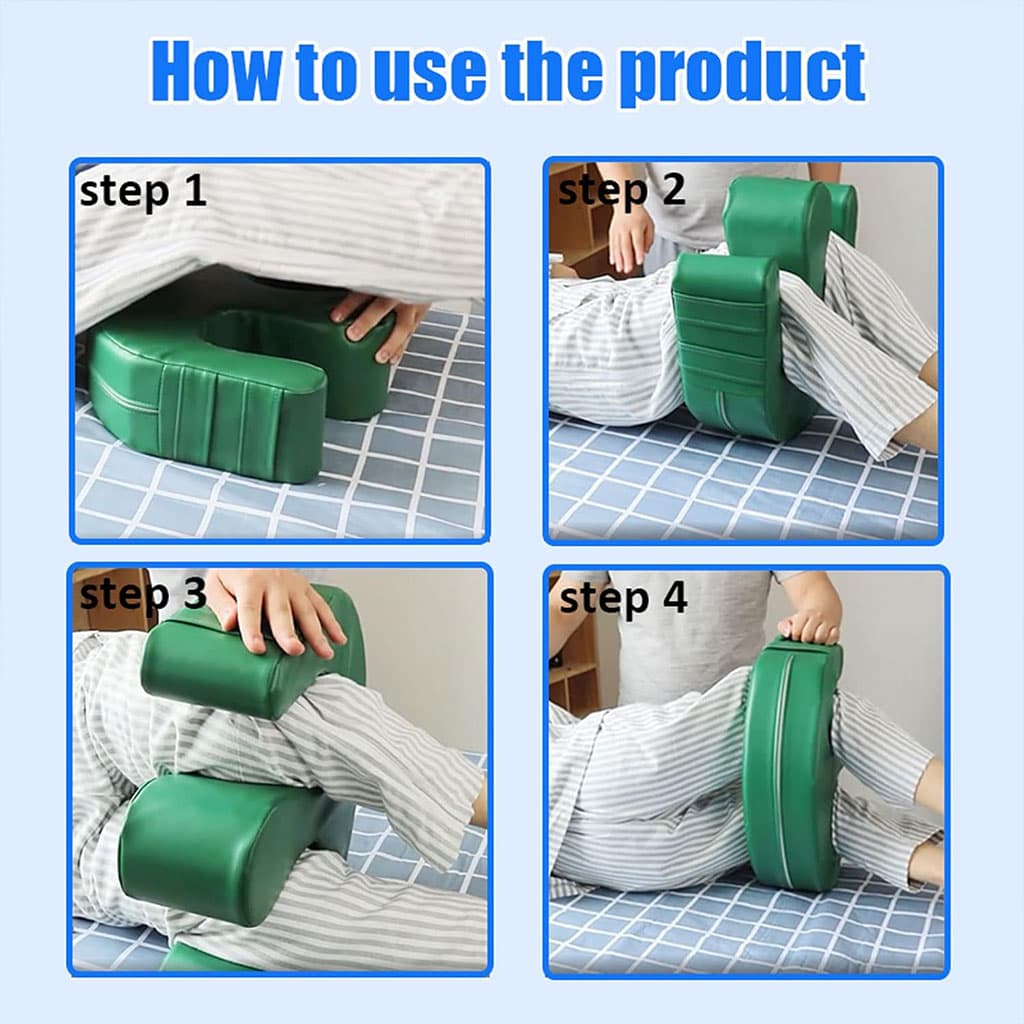 How to use the product

step 1

step 2

step 3

step 4