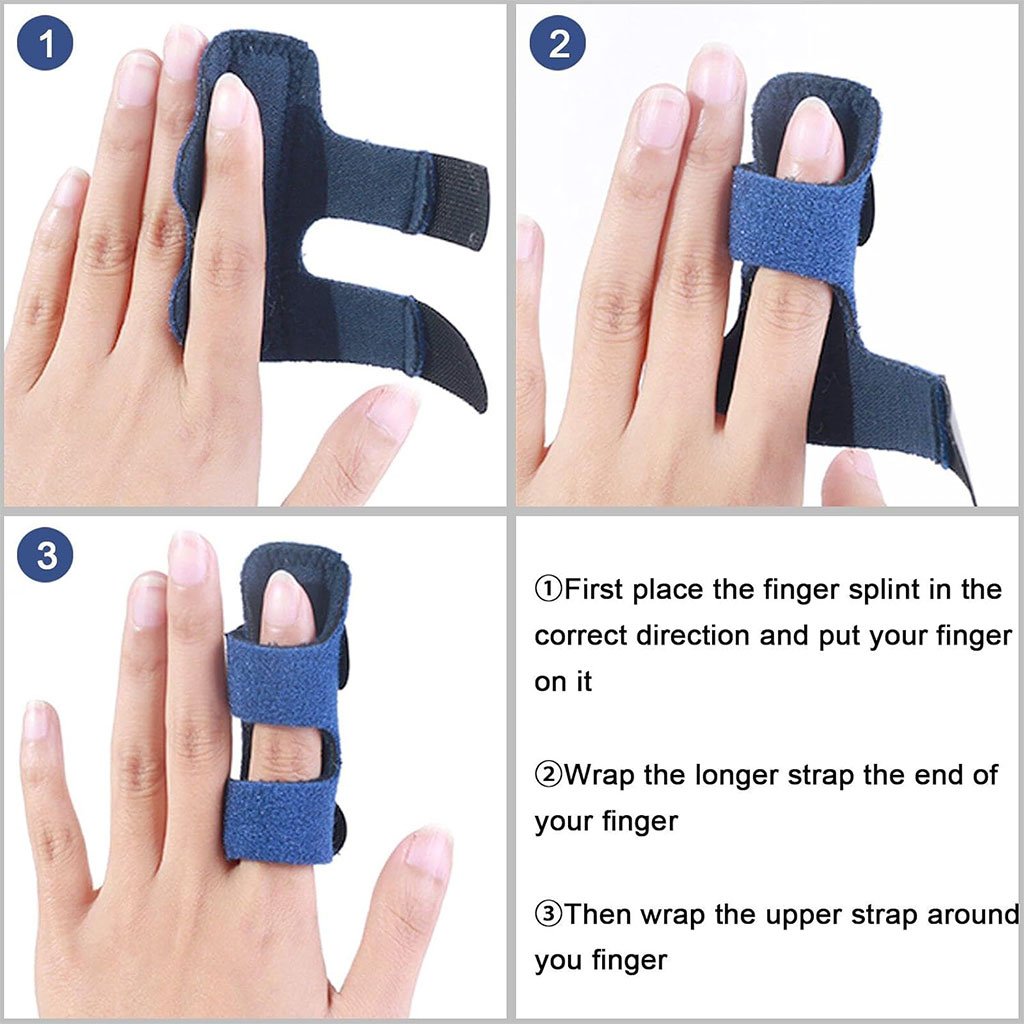 1

2

3

①First place the finger splint in the correct direction and put your finger on it

②Wrap the longer strap the end of your finger

③Then wrap the upper strap around you finger